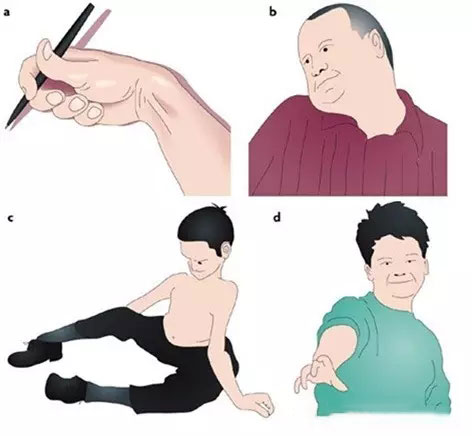 a

b

c

d