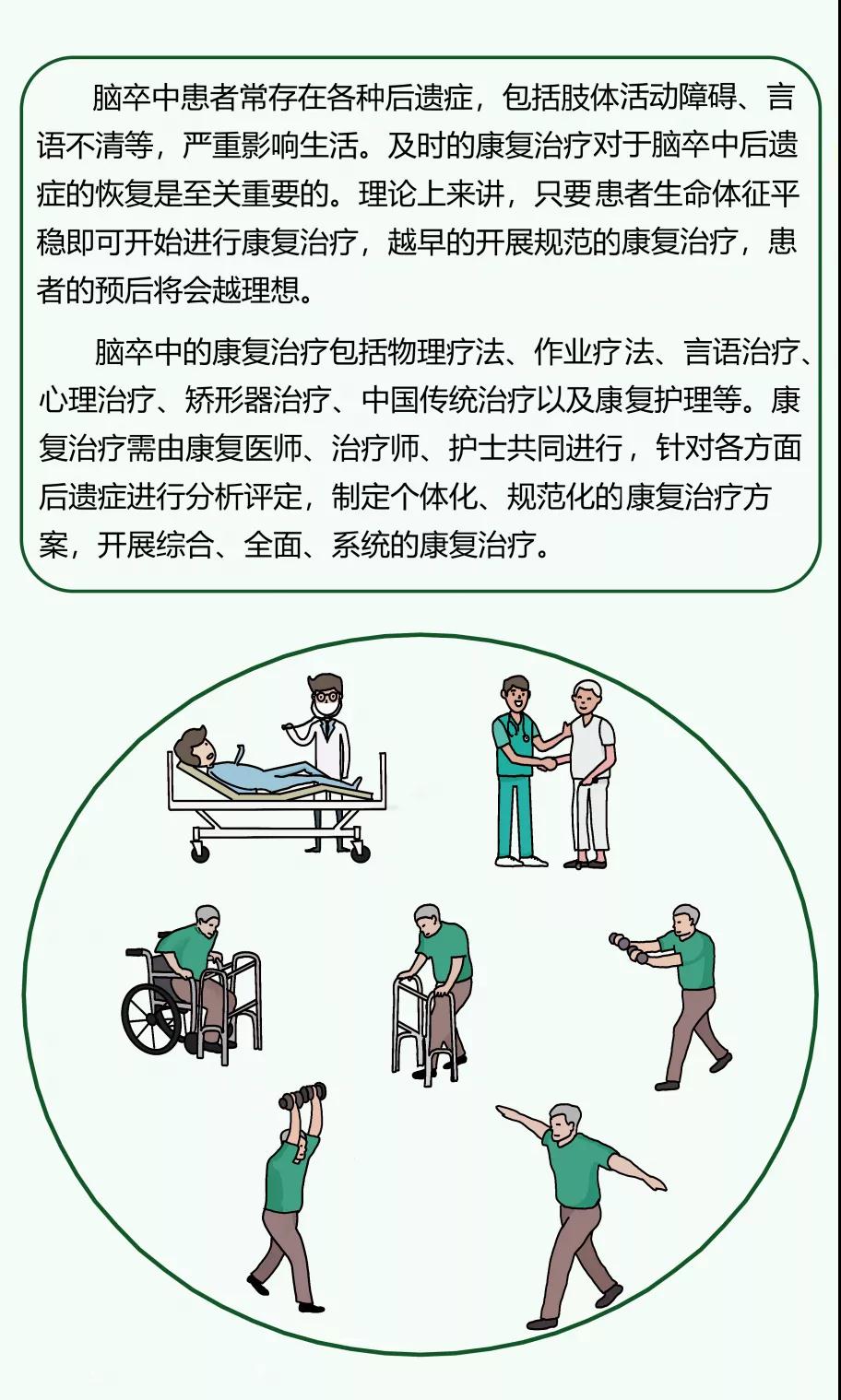 脑卒中患者常存在各种后遗症，包括肢体活动障碍、言语不清等，严重影响生活。及时的康复治疗对于脑卒中后遗症的恢复是至关重要的。理论上来讲，只要患者生命体征平稳即可开始进行康复治疗，越早的开展规范的康复治疗，患者的预后将会越理想。

脑卒中的康复治疗包括物理疗法、作业疗法、言语治疗、心理治疗、矫形器治疗、中国传统治疗以及康复护理等。康复治疗需由康复医师、治疗师、护士共同进行，针对各方面后遗症进行分析评定，制定个体化、规范化的康复治疗方案，开展综合、全面、系统的康复治疗。